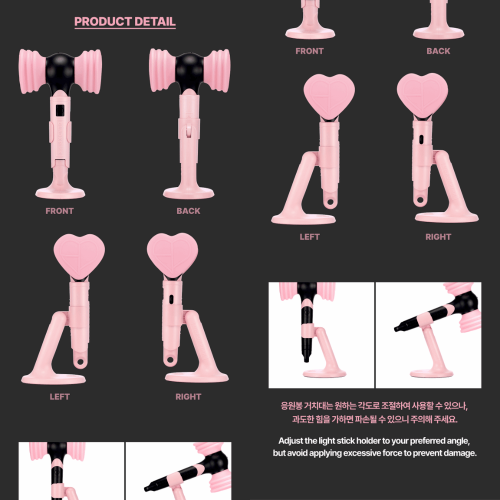 PRODUCT DETAIL

FRONT

BACK

LEFT

RIGHT

FRONT

BACK

LEFT

RIGHT

응원봉 거치대는 원하는 각도로 조절하여 사용할 수 있으나, 과도한 힘을 가하면 파손될 수 있으니 주의해 주세요.

Adjust the light stick holder to your preferred angle, but avoid applying excessive force to prevent damage.